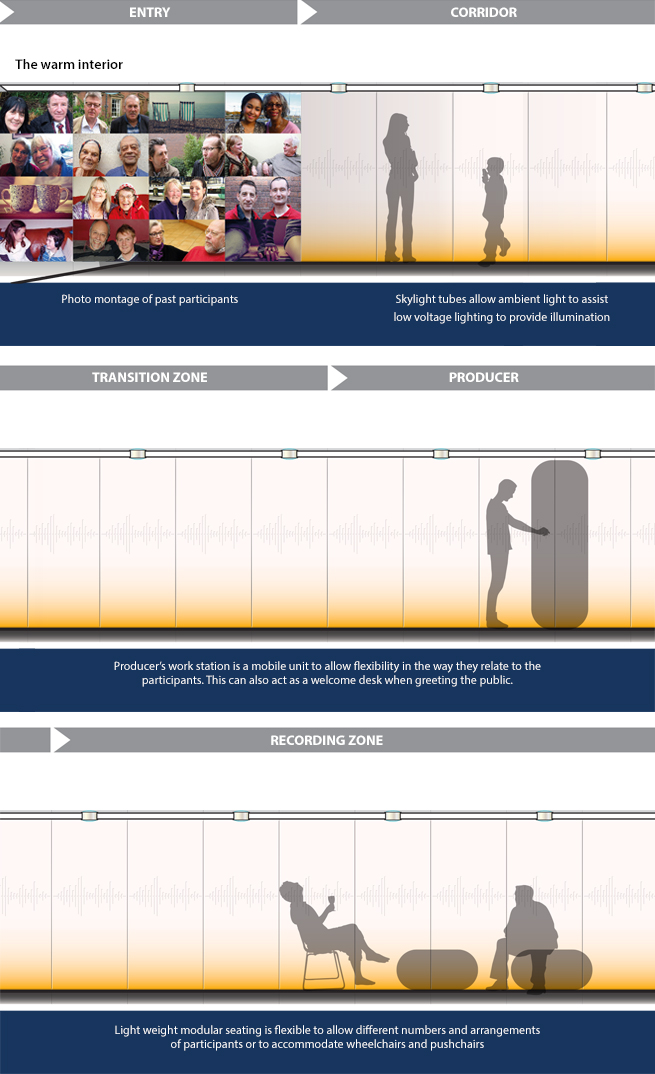 ENTRY

CORRIDOR

The warm interior

Photo montage of past participants

Skylight tubes allow ambient light to assist low voltage lighting to provide illumination

TRANSITION ZONE

PRODUCER

Producer's work station is a mobile unit to allow flexibility in the way they relate to the participants. This can also act as a welcome desk when greeting the public.

RECORDING ZONE

Light weight modular seating is flexible to allow different numbers and arrangements of participants or to accommodate wheelchairs and pushchairs